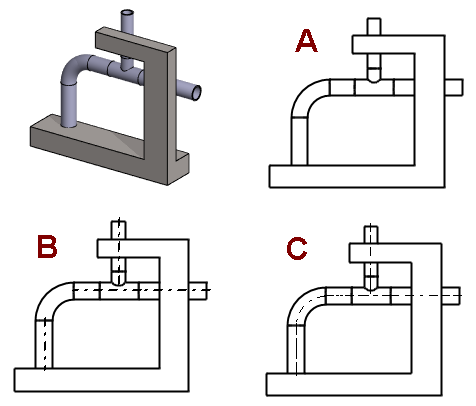 A

B

C