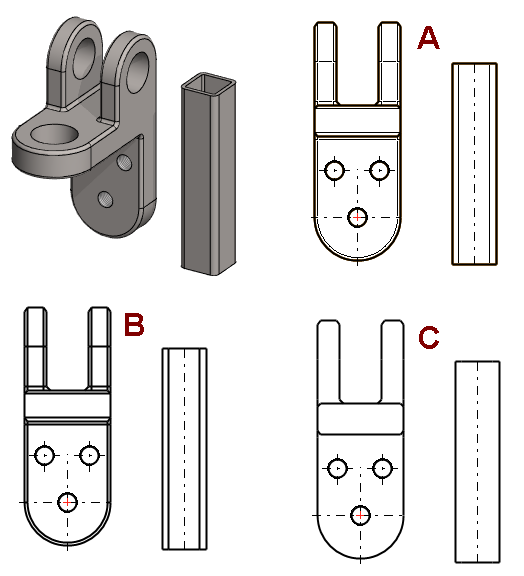 A

B

C