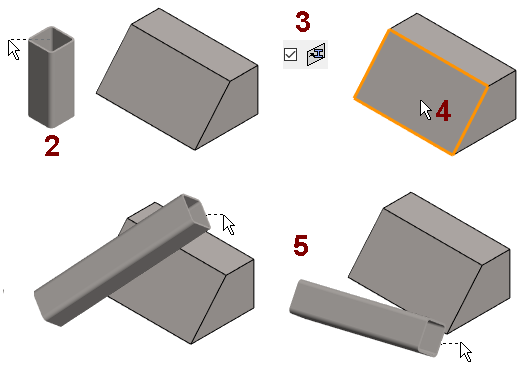 2

3

4

5