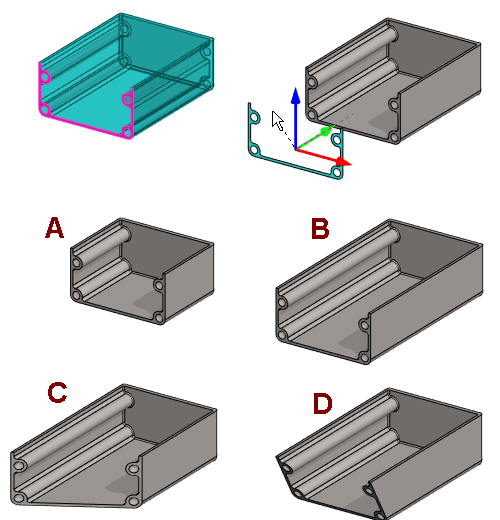 A

B

C

D