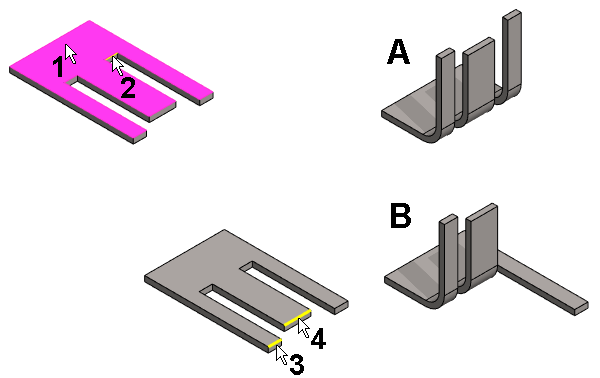 1
2
A
B
4
3